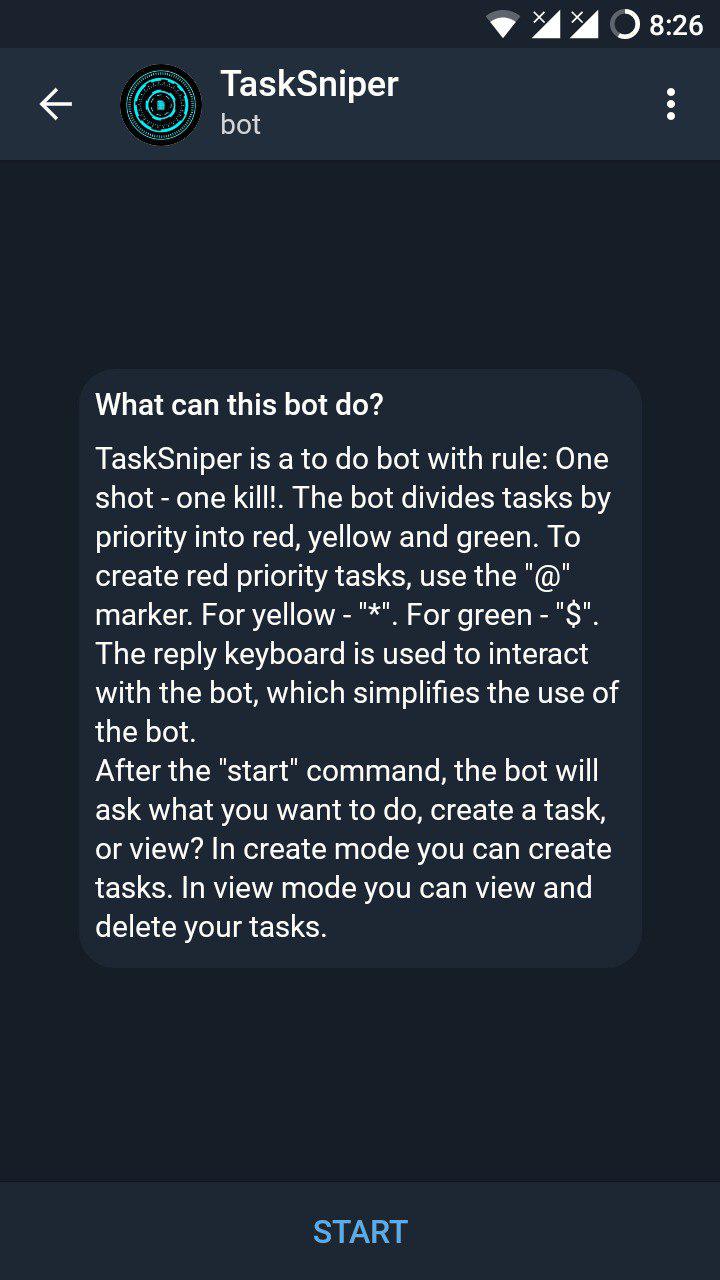 8:26

TaskSniper
bot

What can this bot do?

TaskSniper is a to do bot with rule: One shot - one kill!. The bot divides tasks by priority into red, yellow and green. To create red priority tasks, use the "@" marker. For yellow - "*". For green - "$". The reply keyboard is used to interact with the bot, which simplifies the use of the bot.
After the "start" command, the bot will ask what you want to do, create a task, or view? In create mode you can create tasks. In view mode you can view and delete your tasks.

START